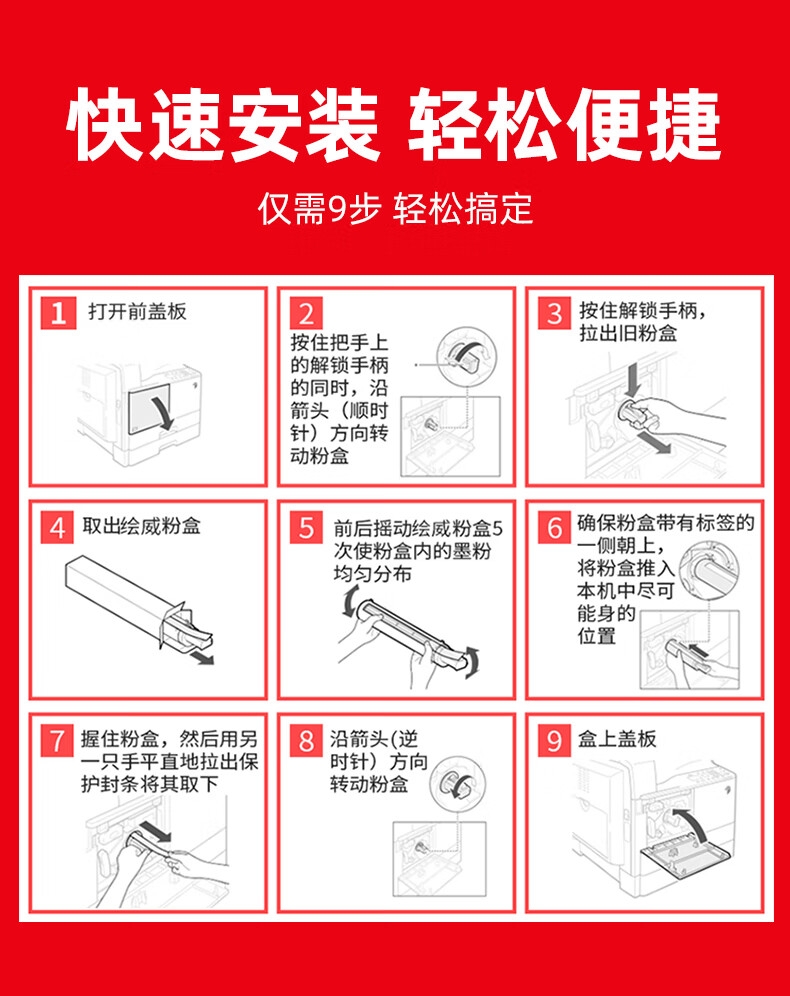 快速安装 轻松便捷

仅需9步 轻松搞定

1 打开前盖板

2 按住把手上的解锁手柄的同时，沿箭头（顺时针）方向转动粉盒

3 按住解锁手柄，拉出旧粉盒

4 取出绘威粉盒

5 前后摇动绘威粉盒5次使粉盒内的墨粉均匀分布

6 确保粉盒带有标签的一侧朝上，将粉盒推入本机中尽可能身的位置

7 握住粉盒，然后用另一只手平直地拉出保护封条将其取下

8 沿箭头(逆时针）方向转动粉盒

9 盒上盖板