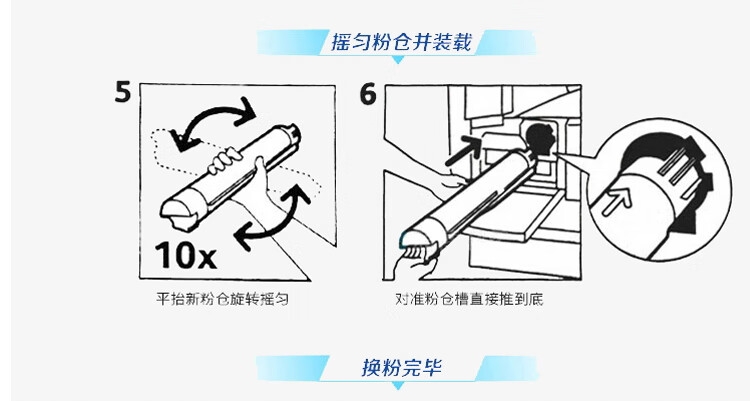 摇匀粉仓并装载

5

10x

平抬新粉仓旋转摇匀

6

对准粉仓槽直接推到底

换粉完毕