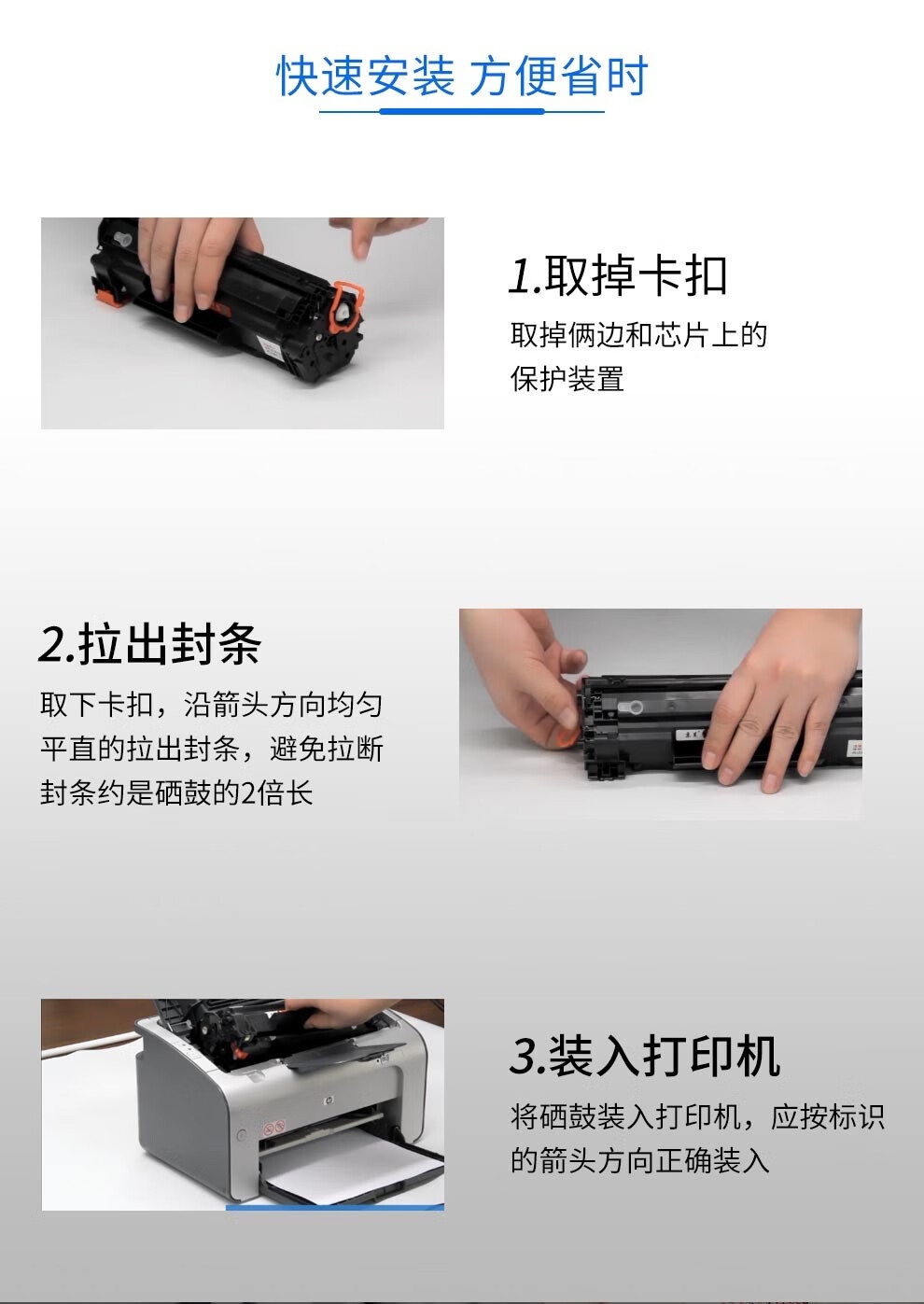 快速安装 方便省时

1.取掉卡扣

取掉俩边和芯片上的保护装置

2.拉出封条

取下卡扣，沿箭头方向均匀平直的拉出封条，避免拉断封条约是硒鼓的2倍长

3.装入打印机

将硒鼓装入打印机，应按标识的箭头方向正确装入