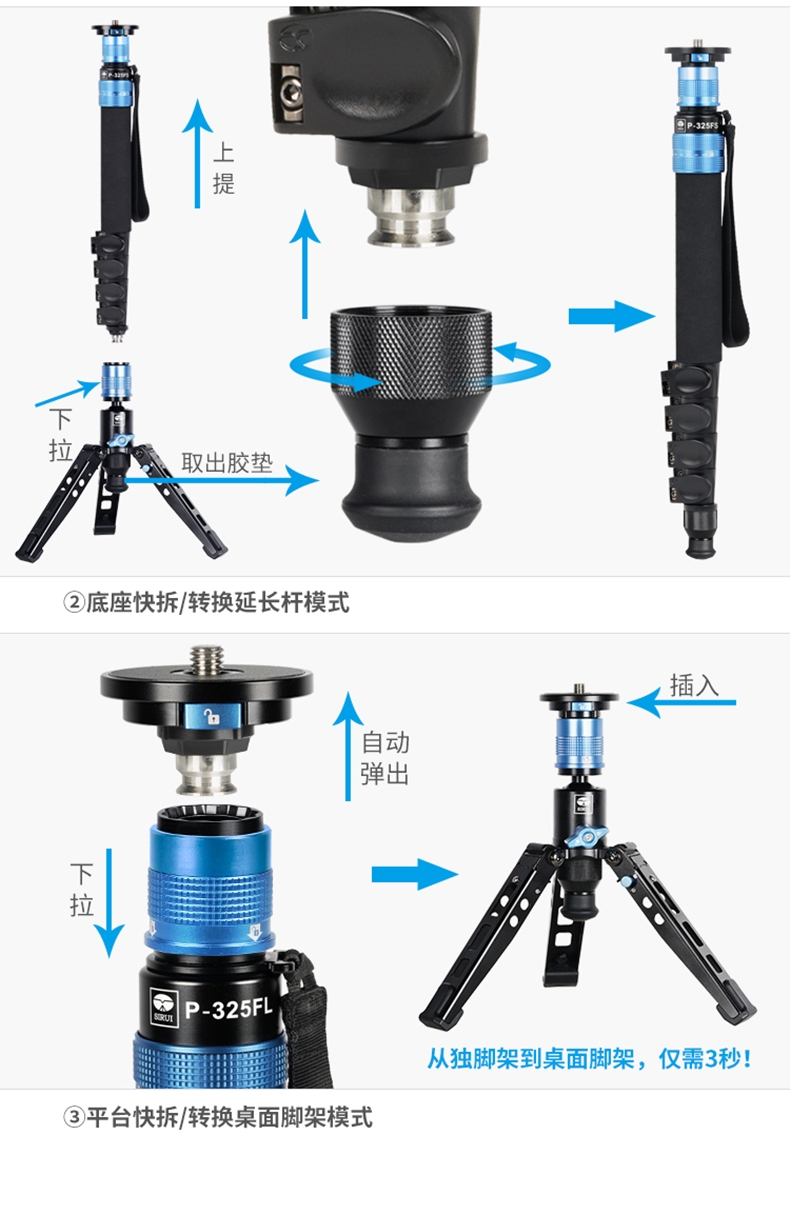 上提

下拉

取出胶垫

P-325FS

②底座快拆/转换延长杆模式

自动弹出

插入

下拉

SIRUI P-325FL

从独脚架到桌面脚架，仅需3秒！

③平台快拆/转换桌面脚架模式