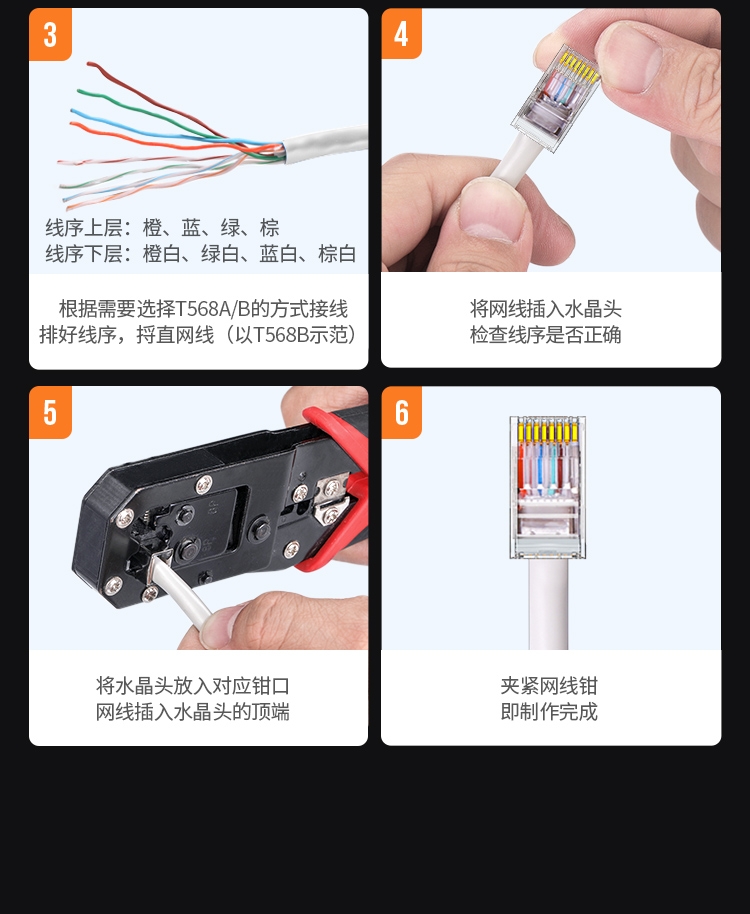 3

线序上层：橙、蓝、绿、棕
线序下层：橙白、绿白、蓝白、棕白

根据需要选择T568A/B的方式接线
排好线序，捋直网线（以T568B示范）

4

将网线插入水晶头
检查线序是否正确

5

将水晶头放入对应钳口
网线插入水晶头的顶端

6

夹紧网线钳
即制作完成