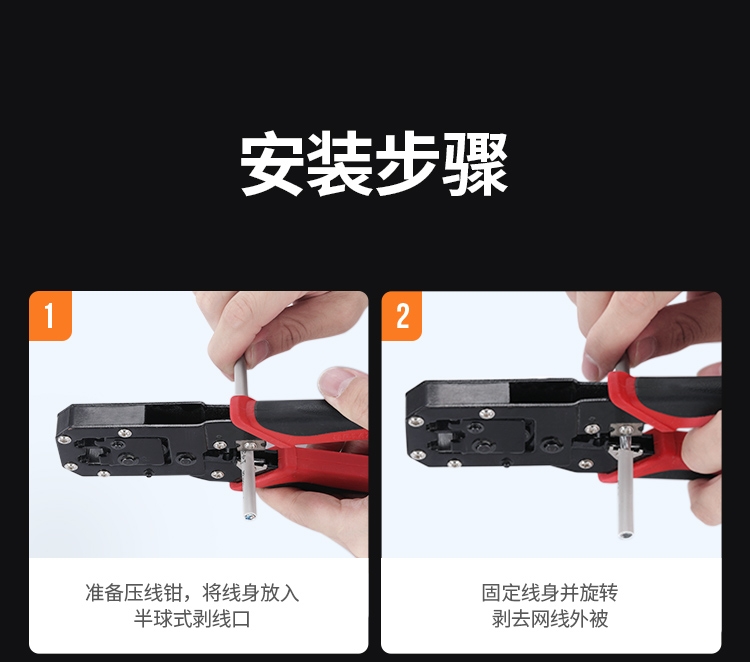 安装步骤

1

准备压线钳，将线身放入半球式剥线口

2

固定线身并旋转剥去网线外被