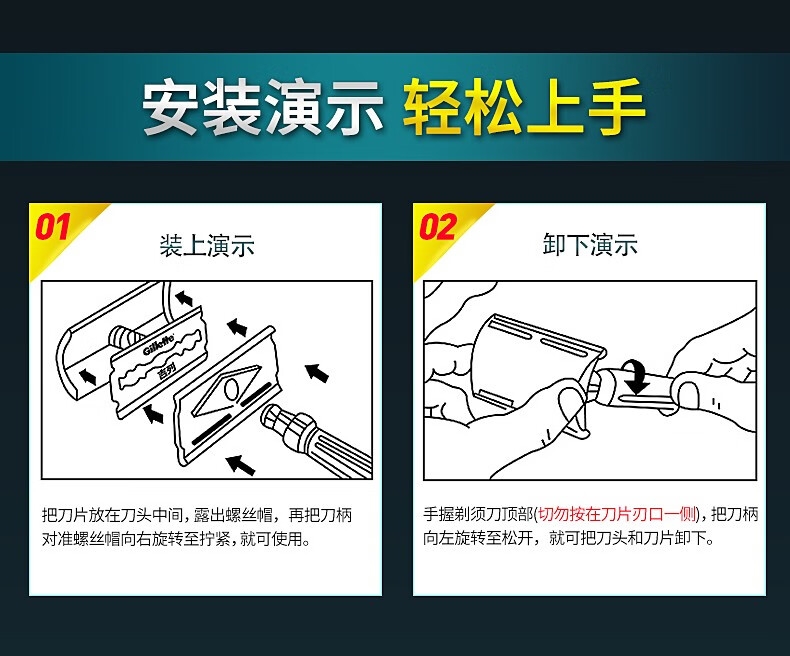 安装演示 轻松上手

01

装上演示

Gillette

吉列

把刀片放在刀头中间，露出螺丝帽，再把刀柄对准螺丝帽向右旋转至拧紧，就可使用。

02

卸下演示

手握剃须刀顶部(切勿按在刀片刃口一侧)，把刀柄向左旋转至松开，就可把刀头和刀片卸下。