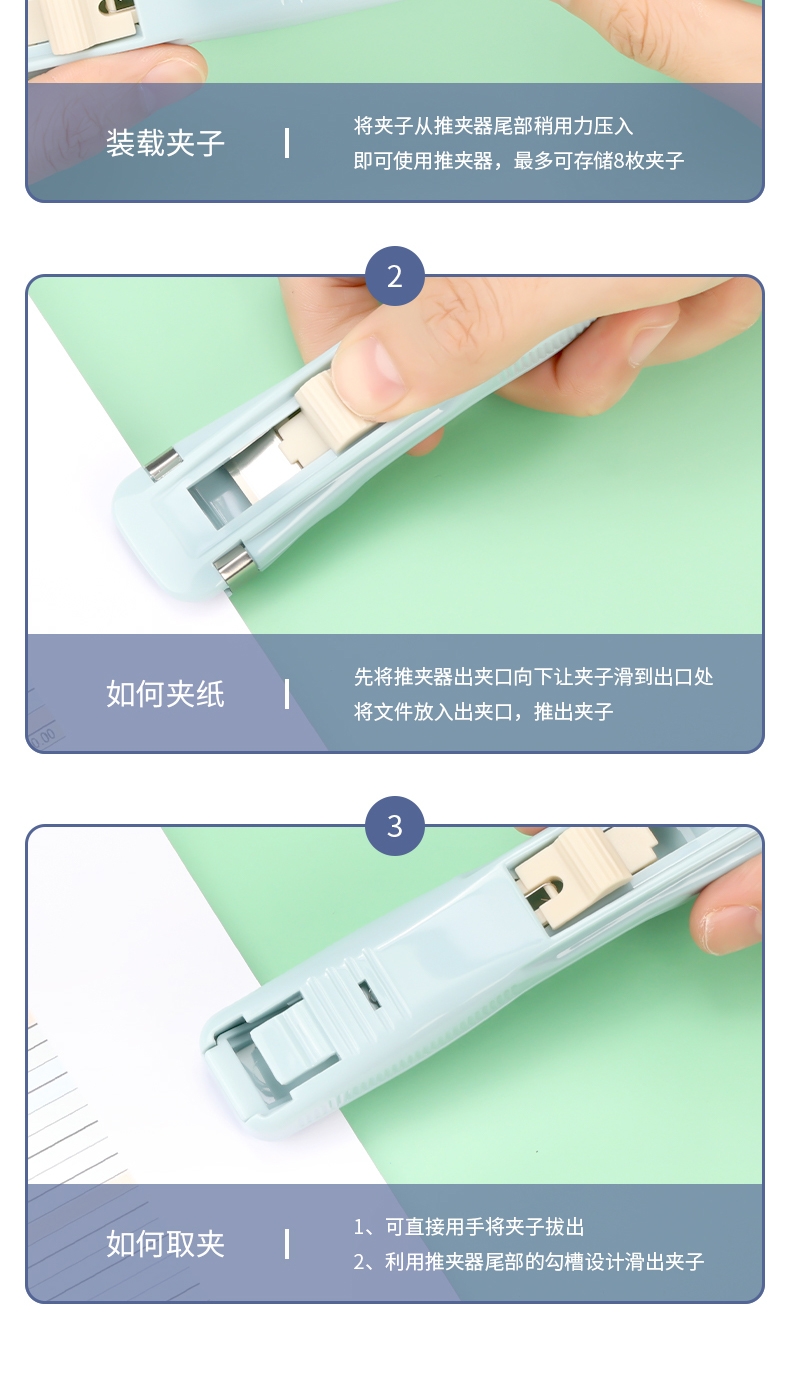 装载夹子

将夹子从推夹器尾部稍用力压入
即可使用推夹器，最多可存储8枚夹子

2

如何夹纸

先将推夹器出夹口向下让夹子滑到出口处
将文件放入出夹口，推出夹子

3

如何取夹

1、可直接用手将夹子拔出
2、利用推夹器尾部的勾槽设计滑出夹子