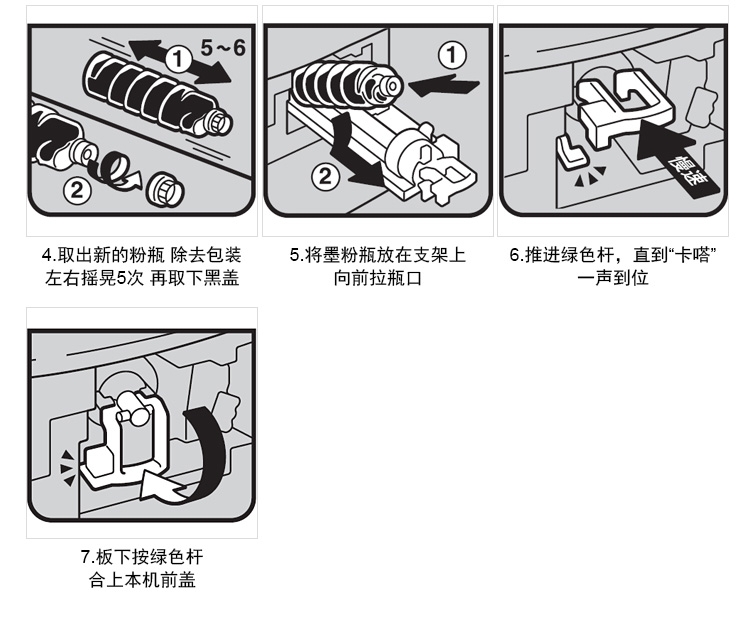 1
5~6
2

4.取出新的粉瓶 除去包装
左右摇晃5次 再取下黑盖

1
2

5.将墨粉瓶放在支架上
向前拉瓶口

慢速

6.推进绿色杆，直到“卡嗒”
一声到位

7.板下按绿色杆
合上本机前盖